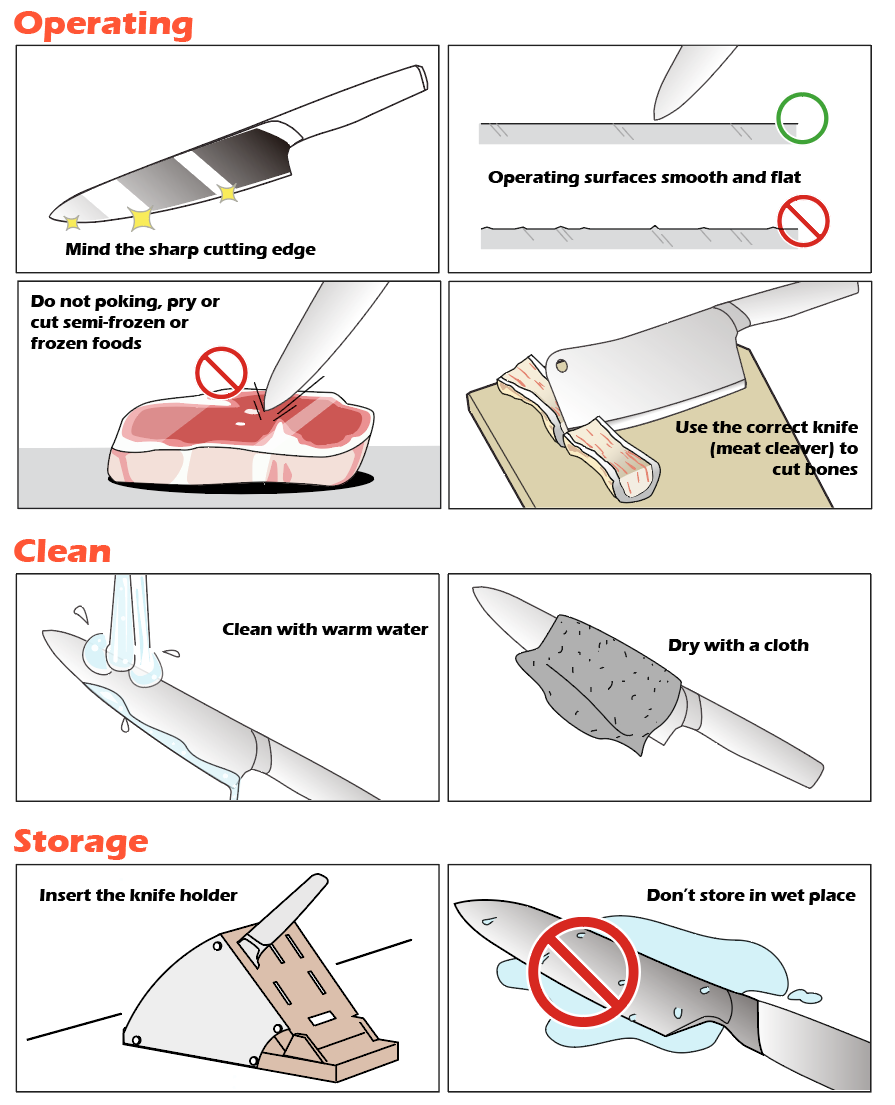 Operating

Mind the sharp cutting edge

Operating surfaces smooth and flat

Do not poking, pry or cut semi-frozen or frozen foods

Use the correct knife (meat cleaver) to cut bones

Clean

Clean with warm water

Dry with a cloth

Storage

Insert the knife holder

Don't store in wet place