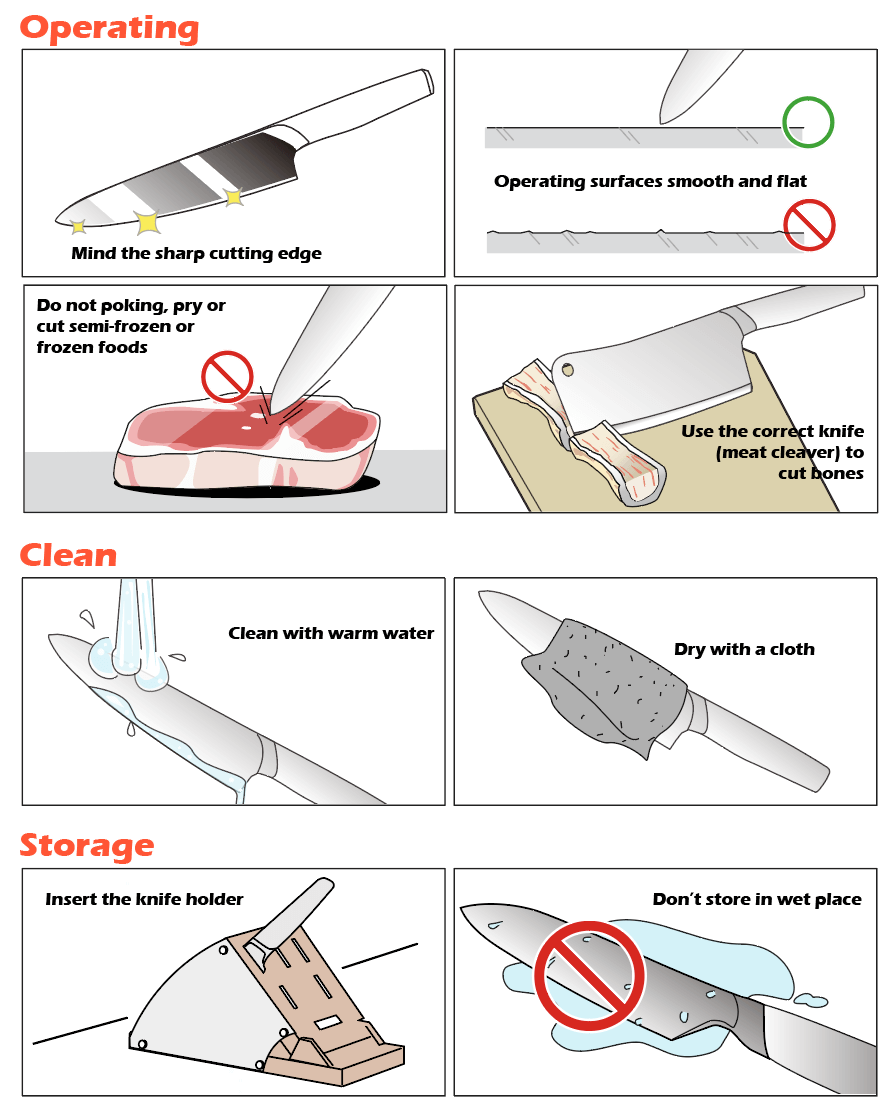 Operating

Mind the sharp cutting edge

Operating surfaces smooth and flat

Do not poking, pry or cut semi-frozen or frozen foods

Use the correct knife (meat cleaver) to cut bones

Clean

Clean with warm water

Dry with a cloth

Storage

Insert the knife holder

Don't store in wet place